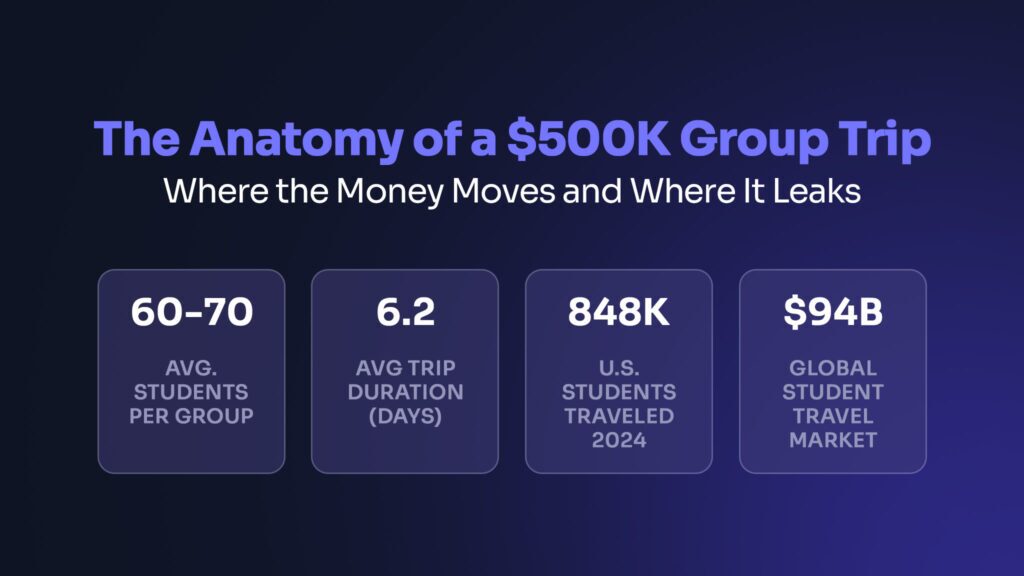 The Anatomy of a $500K Group Trip

Where the Money Moves and Where It Leaks

60-70

AVG. STUDENTS PER GROUP

6.2

AVG TRIP DURATION (DAYS)

848K

U.S. STUDENTS TRAVELED 2024

$94B

GLOBAL STUDENT TRAVEL MARKET